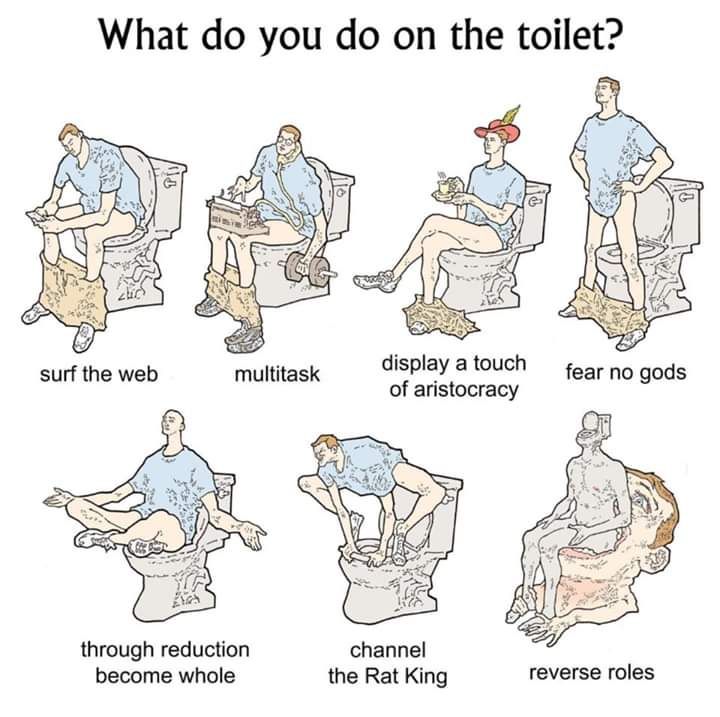 What do you do on the toilet?

surf the web

multitask

display a touch of aristocracy

fear no gods

through reduction become whole

channel the Rat King

reverse roles